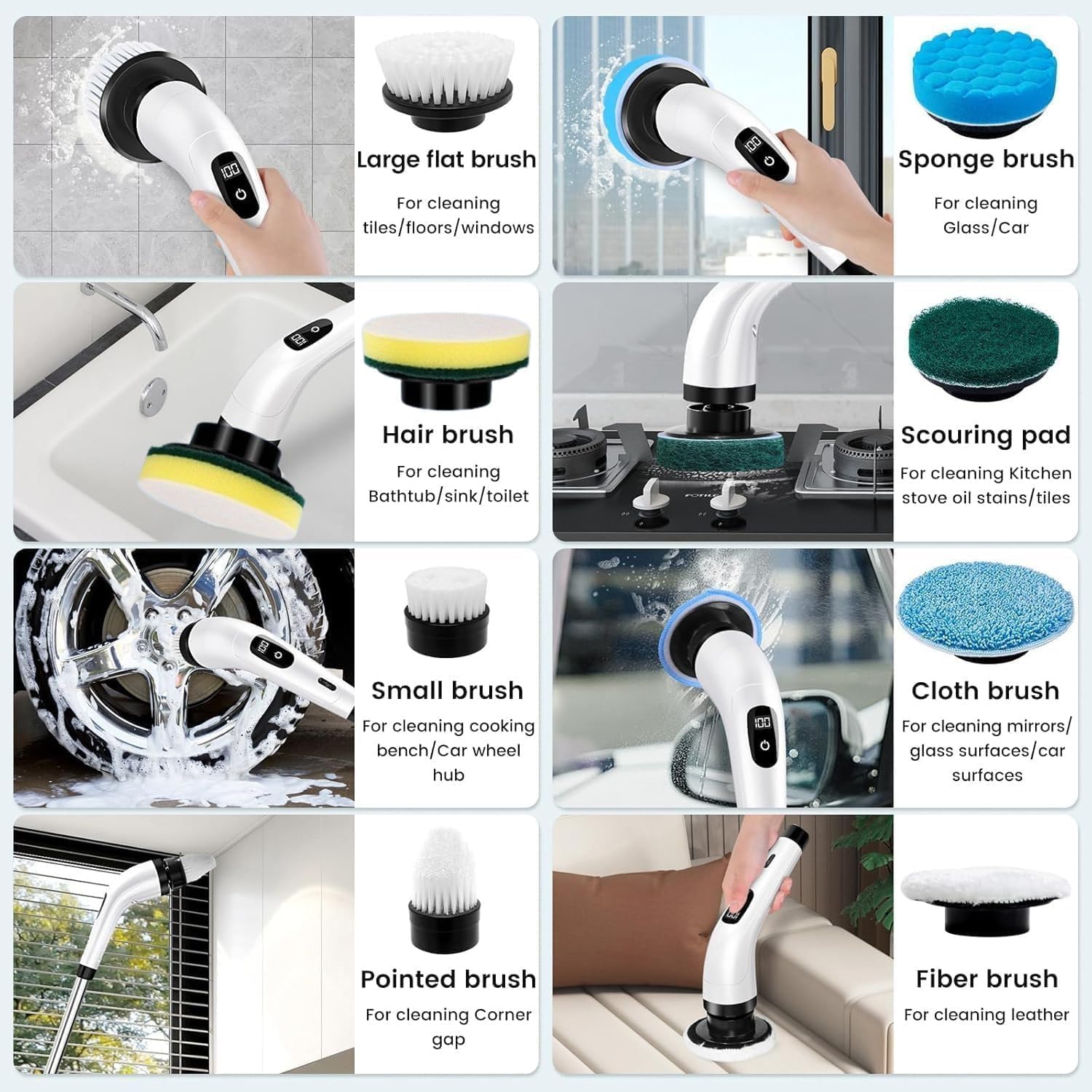 100

Large flat brush

For cleaning tiles/floors/windows

100

Sponge brush

For cleaning Glass/Car

Hair brush

For cleaning Bathtub/sink/toilet

Scouring pad

For cleaning Kitchen stove oil stains/tiles

Small brush

For cleaning cooking bench/Car wheel hub

100

Cloth brush

For cleaning mirrors/ glass surfaces/car surfaces

Pointed brush

For cleaning Corner gap

Fiber brush

For cleaning leather