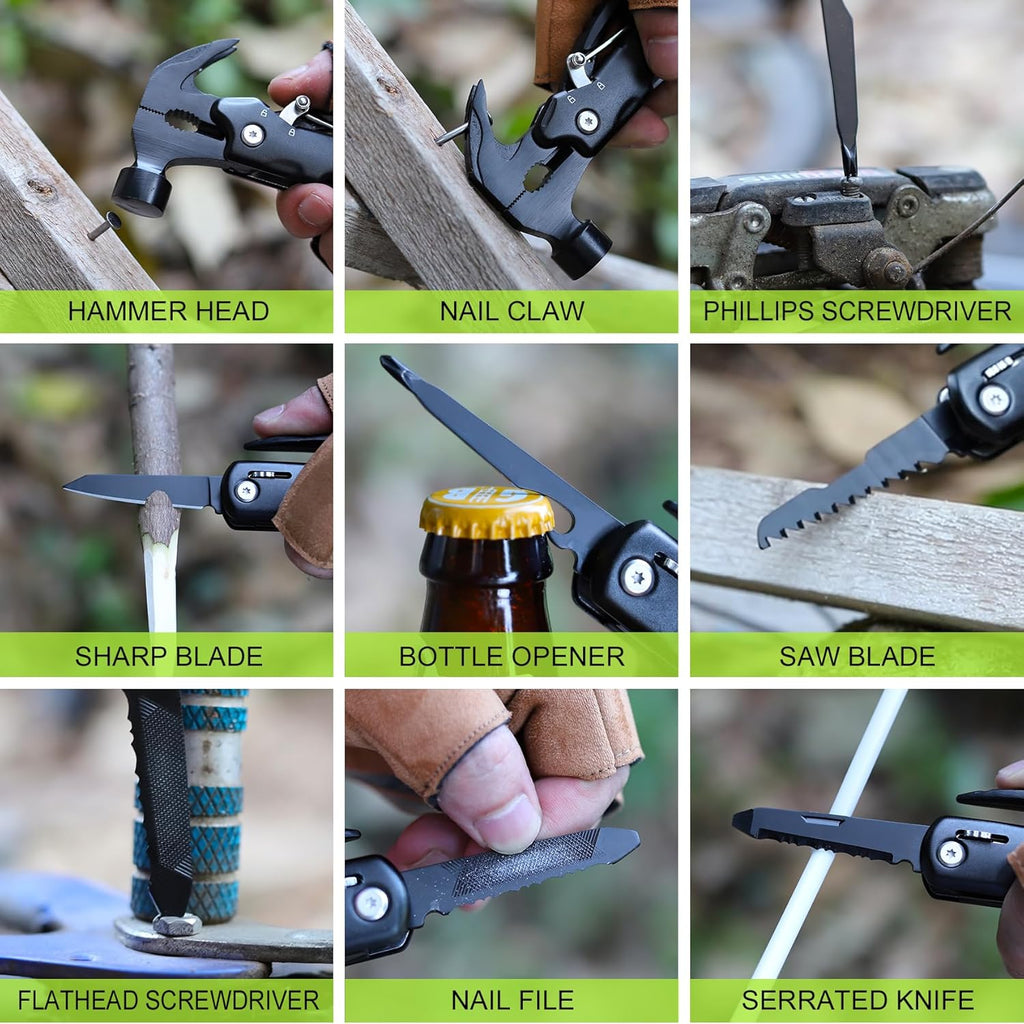 HAMMER HEAD

NAIL CLAW

PHILLIPS SCREWDRIVER

SHARP BLADE

BOTTLE OPENER

SAW BLADE

FLATHEAD SCREWDRIVER

NAIL FILE

SERRATED KNIFE